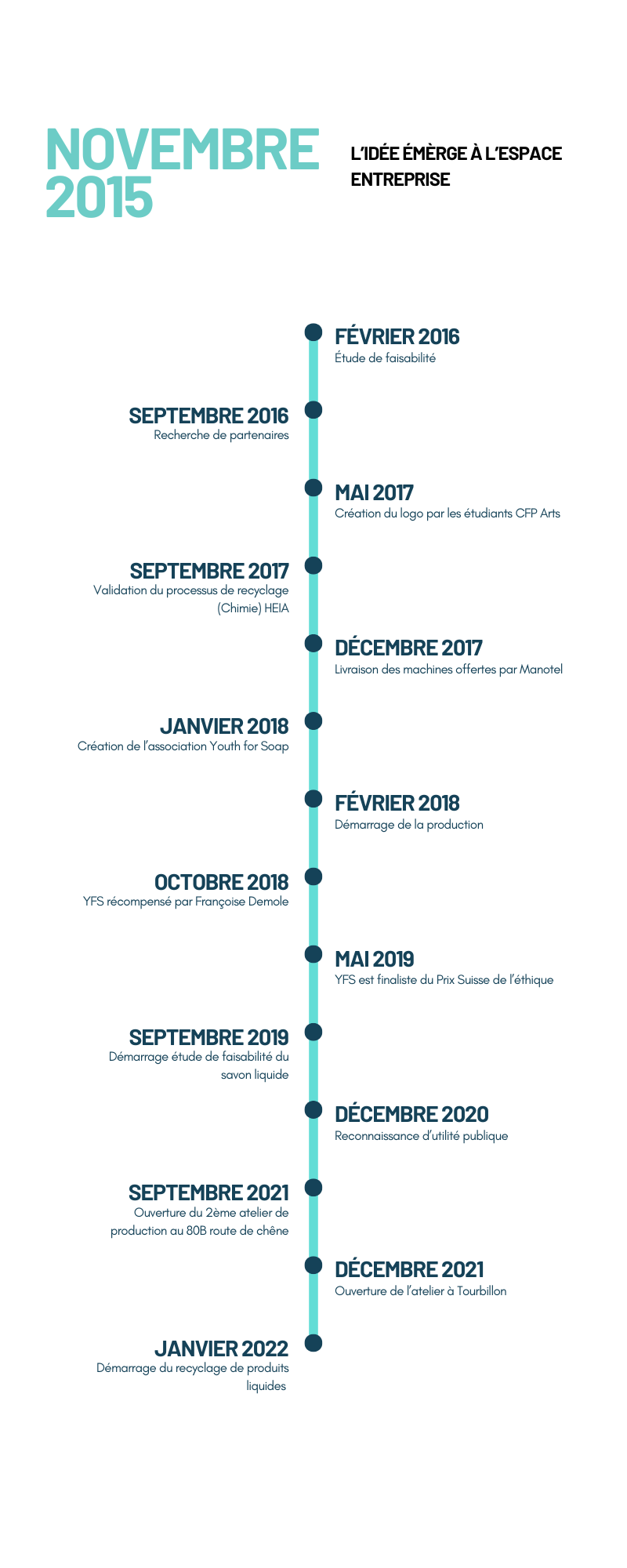 NOVEMBRE 2015

L'IDÉE ÉMÈRGE À L'ESPACE ENTREPRISE

FÉVRIER 2016
Étude de faisabilité

SEPTEMBRE 2016
Recherche de partenaires

MAI 2017
Création du logo par les étudiants CFP Arts

SEPTEMBRE 2017
Validation du processus de recyclage (Chimie) HEIA

DÉCEMBRE 2017
Livraison des machines offertes par Manotel

JANVIER 2018
Création de l'association Youth for Soap

FÉVRIER 2018
Démarrage de la production

OCTOBRE 2018
YFS récompensé par Françoise Demole

MAI 2019
YFS est finaliste du Prix Suisse de l'éthique

SEPTEMBRE 2019
Démarrage étude de faisabilité du savon liquide

DÉCEMBRE 2020
Reconnaissance d'utilité publique

SEPTEMBRE 2021
Ouverture du 2ème atelier de production au 80B route de chêne

DÉCEMBRE 2021
Ouverture de l'atelier à Tourbillon

JANVIER 2022
Démarrage du recyclage de produits liquides